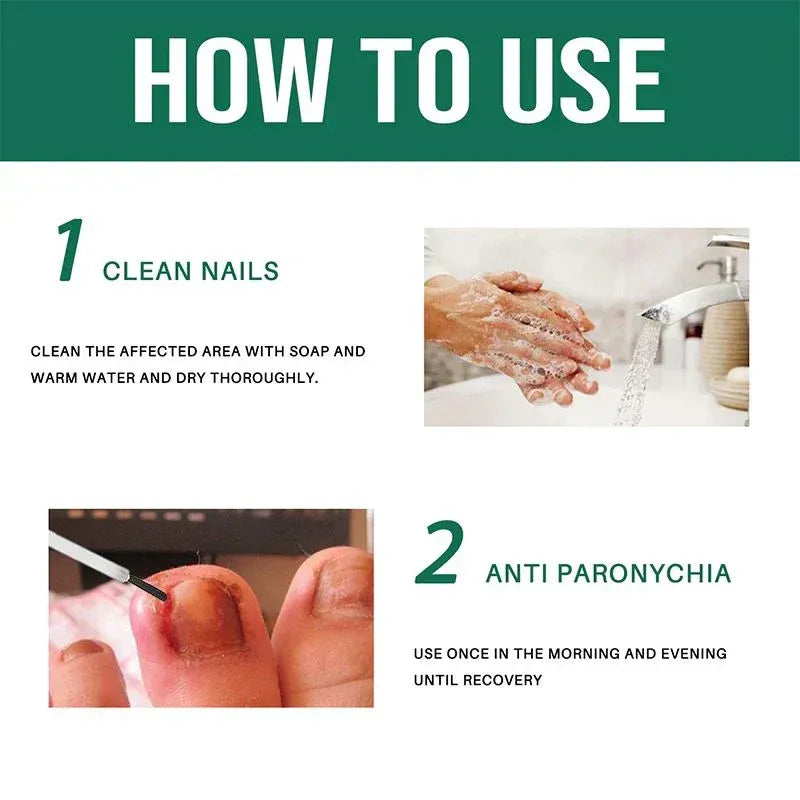 HOW TO USE

1 CLEAN NAILS

CLEAN THE AFFECTED AREA WITH SOAP AND WARM WATER AND DRY THOROUGHLY.

2 ANTI PARONYCHIA

USE ONCE IN THE MORNING AND EVENING UNTIL RECOVERY